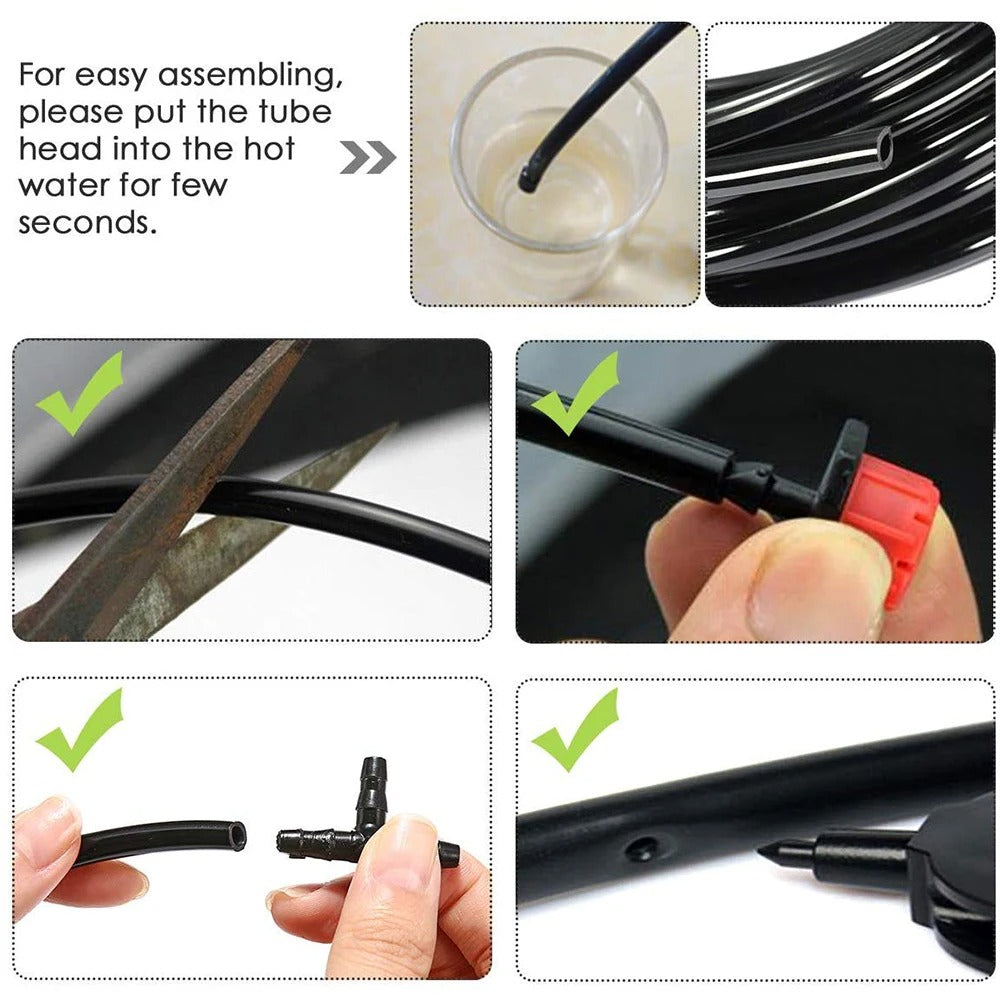 For easy assembling, please put the tube head into the hot water for few seconds.