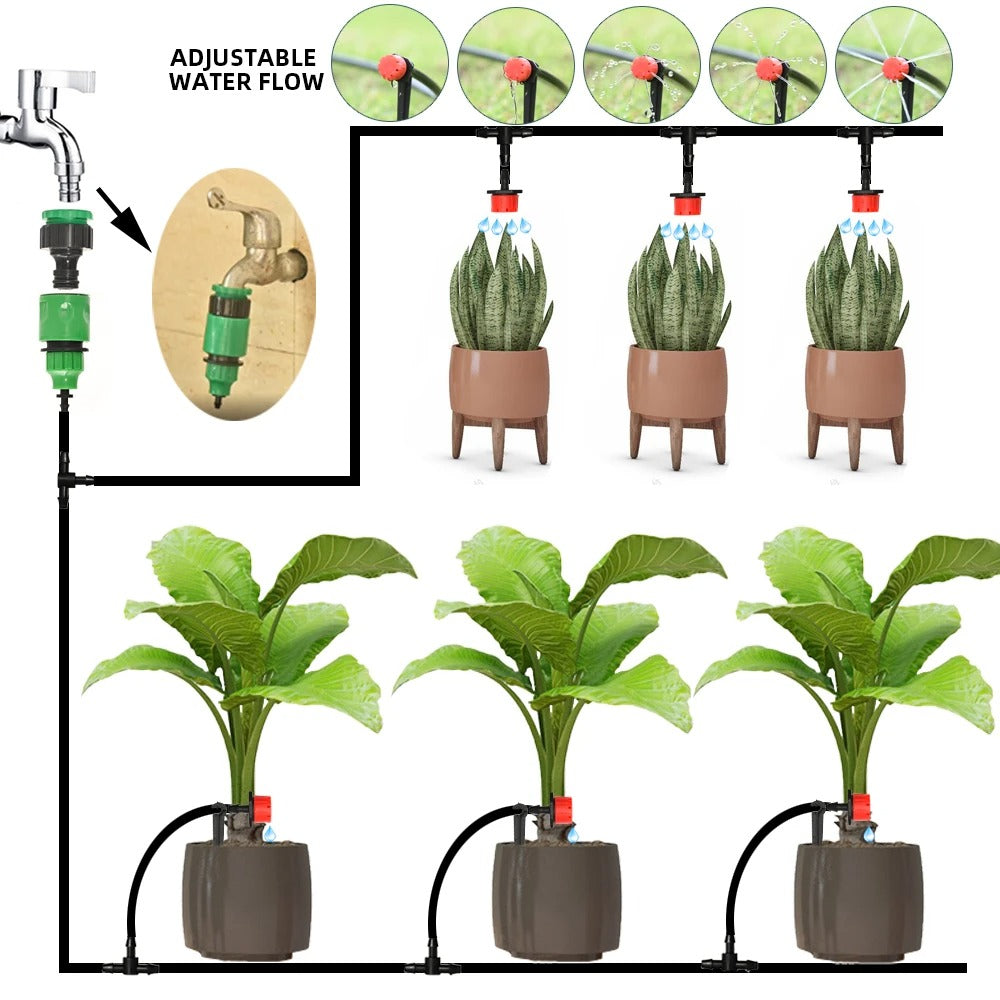 ADJUSTABLE
WATER FLOW